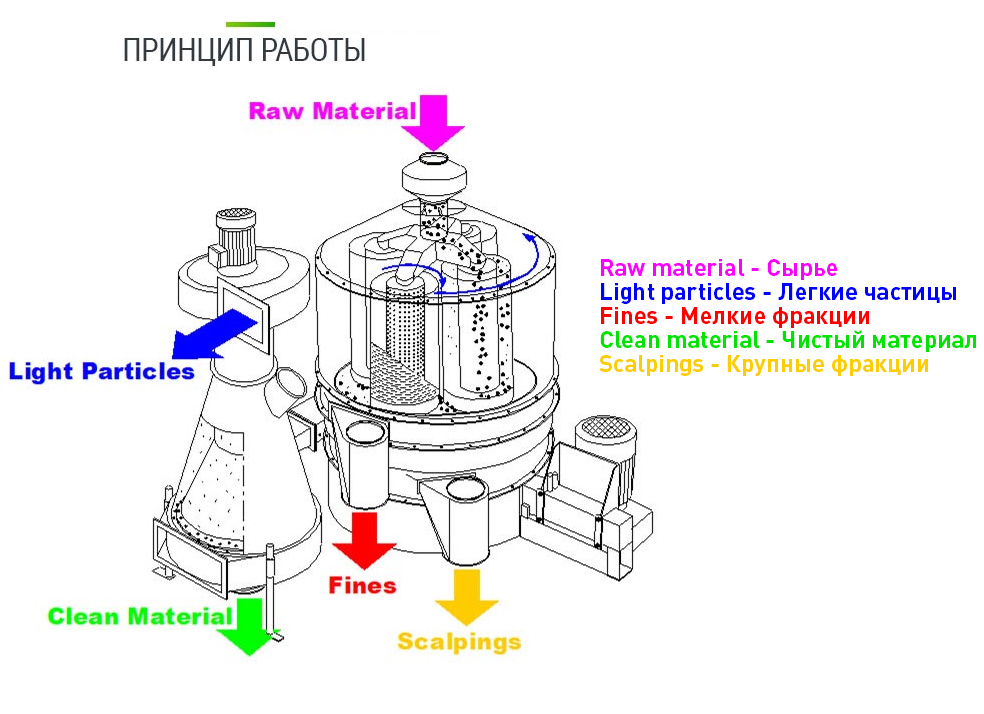 ПРИНЦИП РАБОТЫ

Raw Material

Raw material - Сырье
Light particles - Легкие частицы
Fines - Мелкие фракции
Clean material - Чистый материал
Scalpings - Крупные фракции

Light Particles

Fines

Clean Material

Scalpings